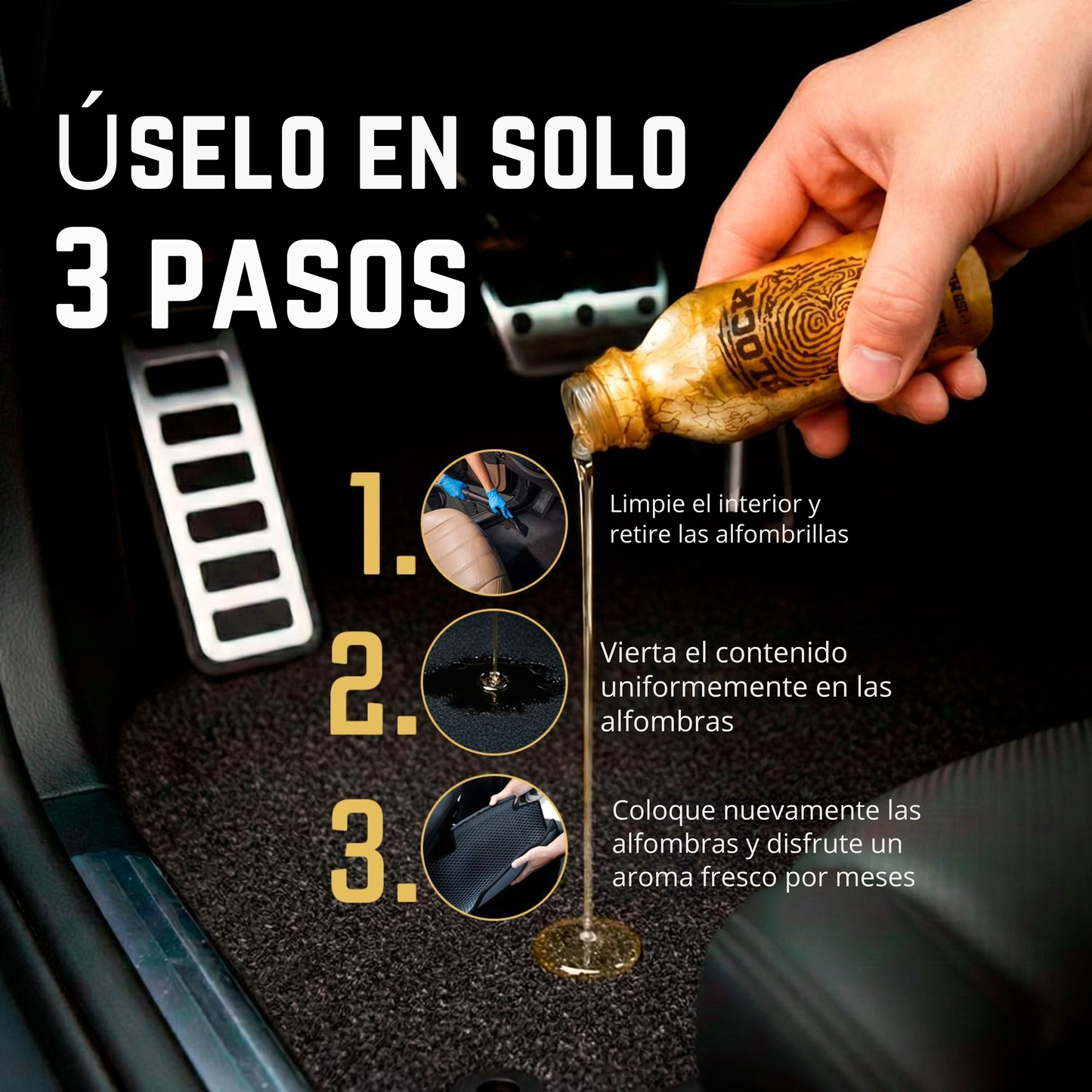 ÚSELO EN SOLO 3 PASOS

BLOCK

1. Limpie el interior y retire las alfombrillas

2. Vierta el contenido uniformemente en las alfombras

3. Coloque nuevamente las alfombras y disfrute un aroma fresco por meses